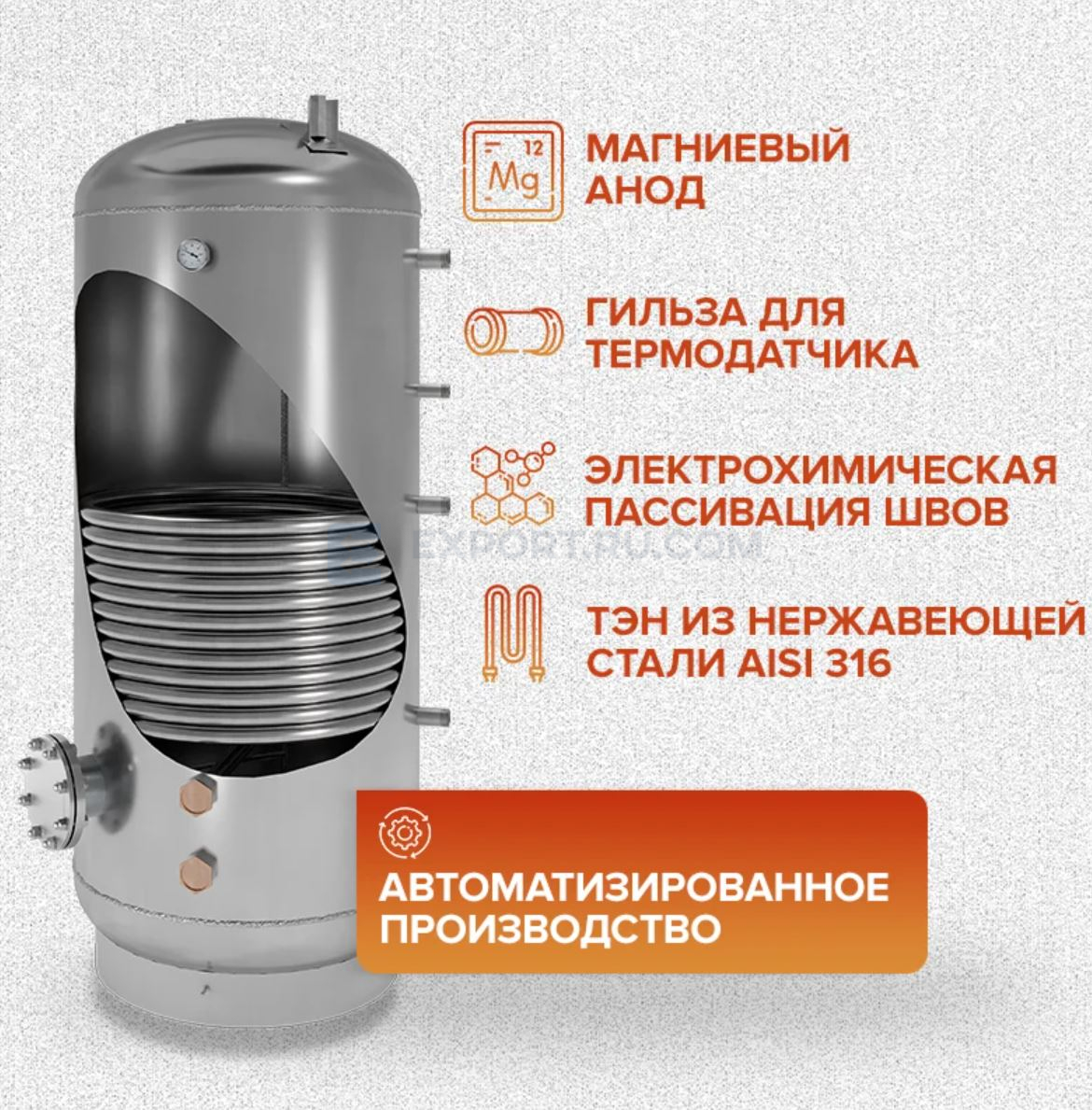 12
Mg

МАГНИЕВЫЙ АНОД

ГИЛЬЗА ДЛЯ ТЕРМОДАТЧИКА

ЭЛЕКТРОХИМИЧЕСКАЯ ПАССИВАЦИЯ ШВОВ

EXPORT.RU.COM

ТЭН ИЗ НЕРЖАВЕЮЩЕЙ СТАЛИ AISI 316

АВТОМАТИЗИРОВАННОЕ ПРОИЗВОДСТВО