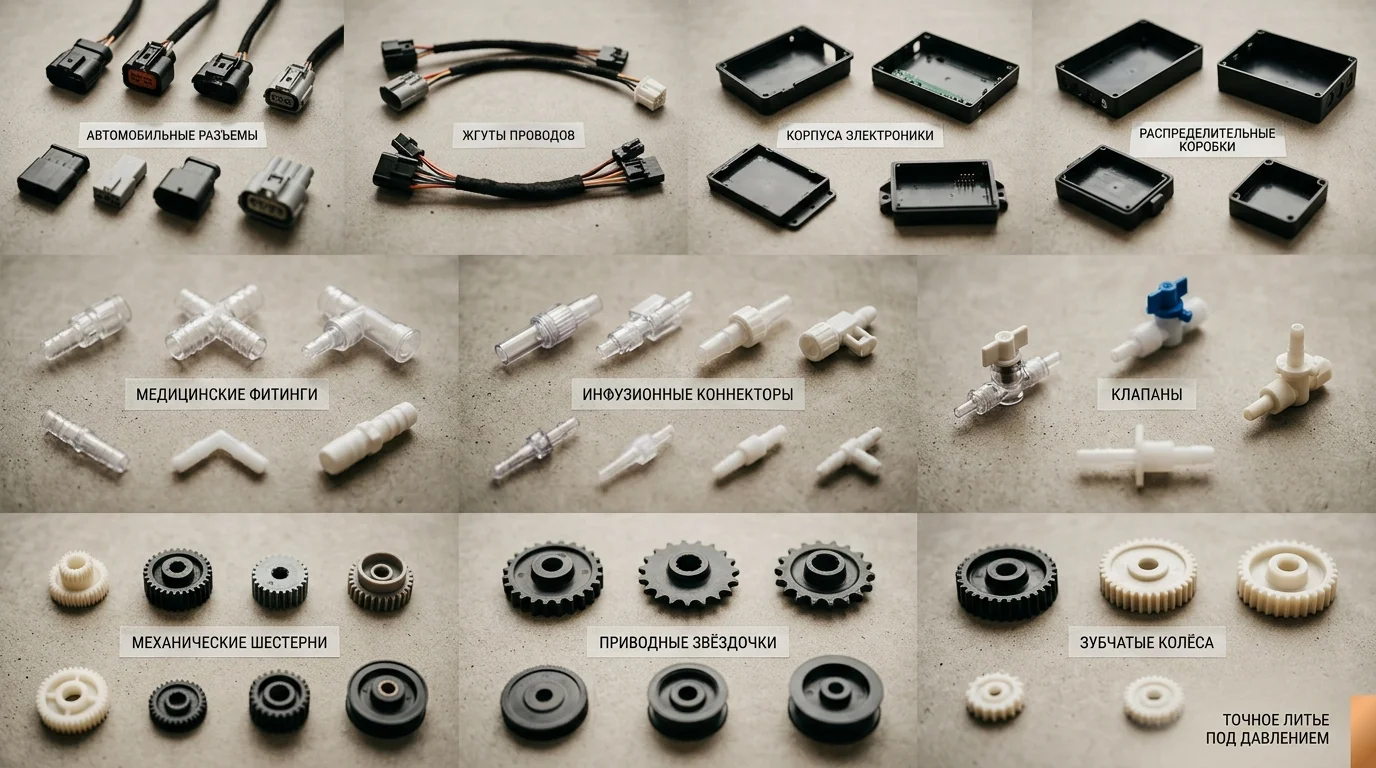 АВТОМОБИЛЬНЫЕ РАЗЪЕМЫ

ЖГУТЫ ПРОВОДОВ

КОРПУСА ЭЛЕКТРОНИКИ

РАСПРЕДЕЛИТЕЛЬНЫЕ КОРОБКИ

МЕДИЦИНСКИЕ ФИТИНГИ

ИНФУЗИОННЫЕ КОННЕКТОРЫ

КЛАПАНЫ

МЕХАНИЧЕСКИЕ ШЕСТЕРНИ

ПРИВОДНЫЕ ЗВЁЗДОЧКИ

ЗУБЧАТЫЕ КОЛЁСА

ТОЧНОЕ ЛИТЬЕ
ПОД ДАВЛЕНИЕМ